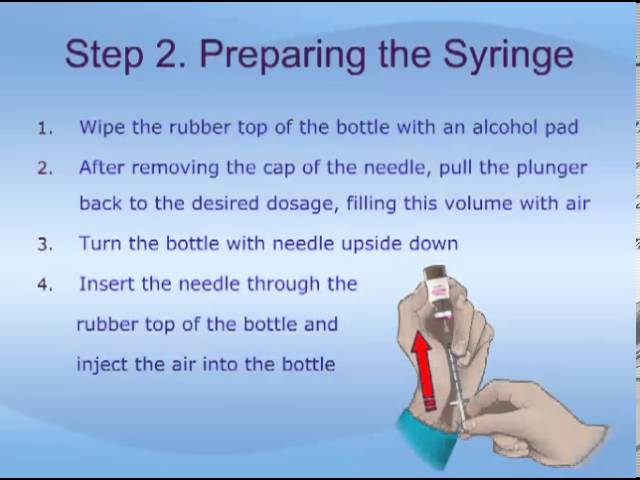 Step 2. Preparing the Syringe

1. Wipe the rubber top of the bottle with an alcohol pad

2. After removing the cap of the needle, pull the plunger back to the desired dosage, filling this volume with air

3. Turn the bottle with needle upside down

4. Insert the needle through the rubber top of the bottle and inject the air into the bottle